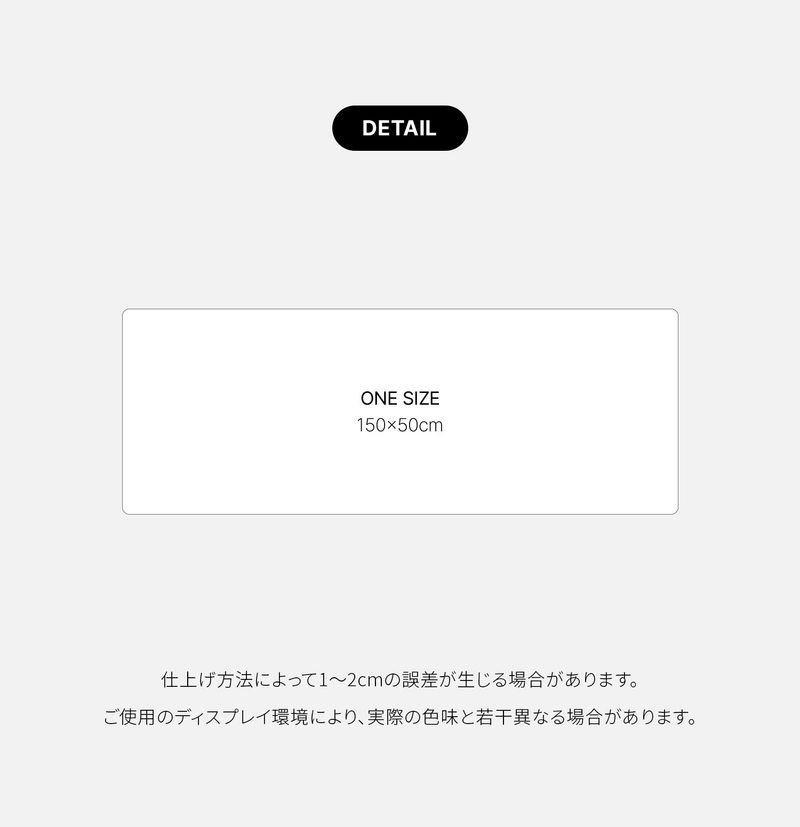 DETAIL

ONE SIZE
150×50cm

仕上げ方法によって1〜2cmの誤差が生じる場合があります。
ご使用のディスプレイ環境により、実際の色味と若干異なる場合があります。